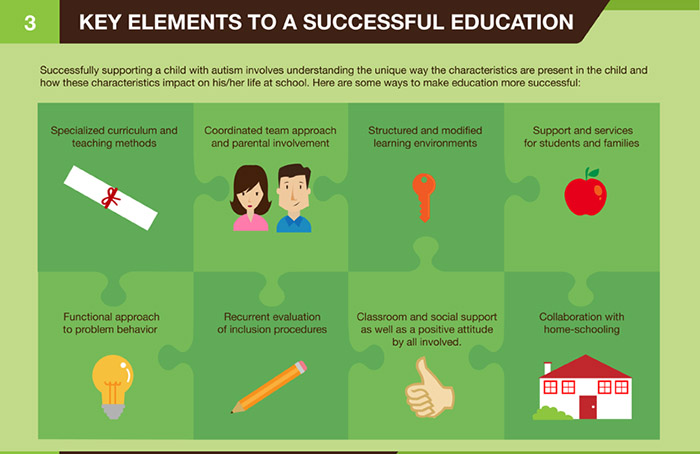 3

KEY ELEMENTS TO A SUCCESSFUL EDUCATION

Successfully supporting a child with autism involves understanding the unique way the characteristics are present in the child and how these characteristics impact on his/her life at school. Here are some ways to make education more successful:

Specialized curriculum and teaching methods

Coordinated team approach and parental involvement

Structured and modified learning environments

Support and services for students and families

Functional approach to problem behavior

Recurrent evaluation of inclusion procedures

Classroom and social support as well as a positive attitude by all involved.

Collaboration with home-schooling